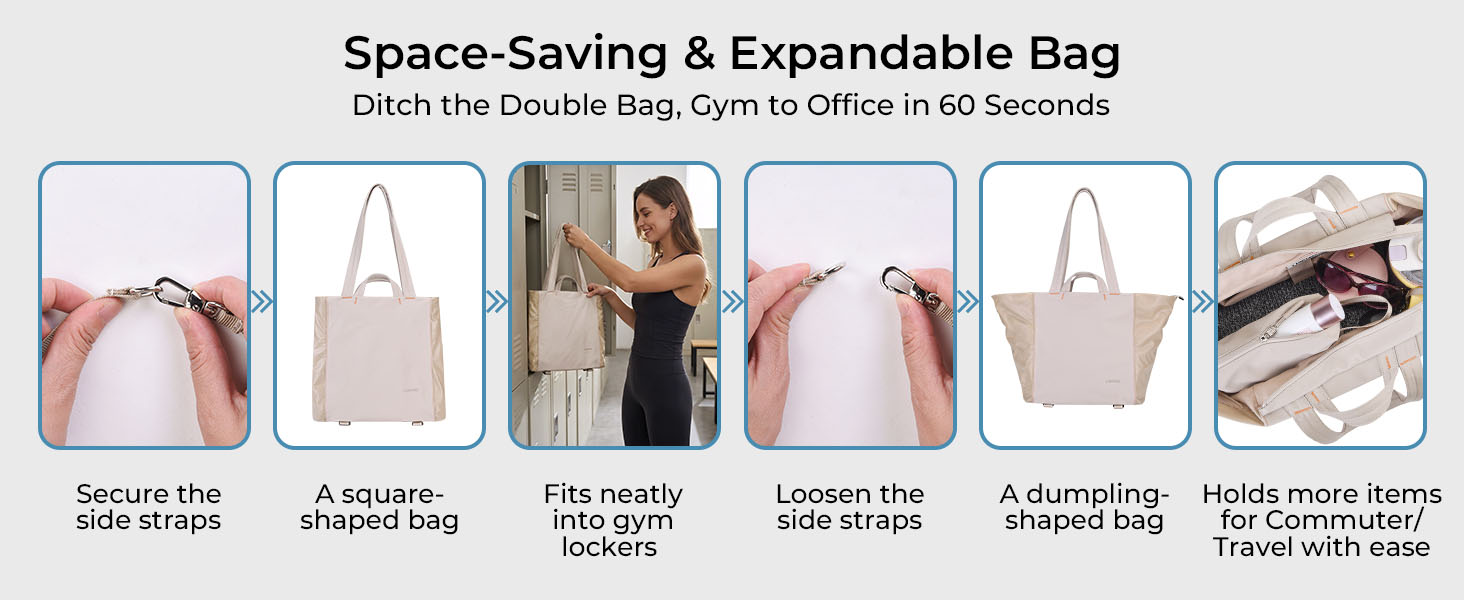 Space-Saving & Expandable Bag

Ditch the Double Bag, Gym to Office in 60 Seconds

Secure the side straps

A square-shaped bag

Fits neatly into gym lockers

Loosen the side straps

A dumpling-shaped bag

Holds more items for Commuter/ Travel with ease